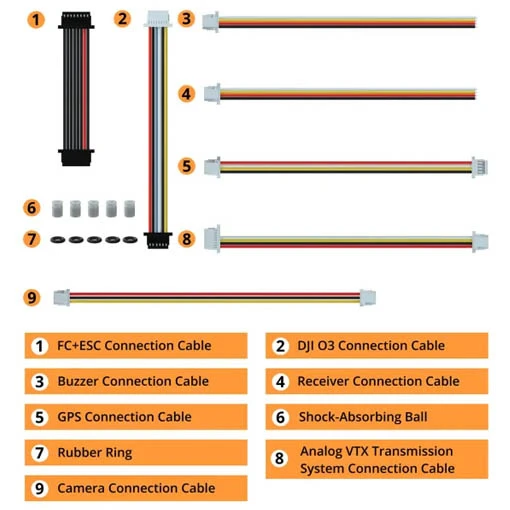 1
2
3
4
5
6
7
8
9

1 FC+ESC Connection Cable

2 DJI O3 Connection Cable

3 Buzzer Connection Cable

4 Receiver Connection Cable

5 GPS Connection Cable

6 Shock-Absorbing Ball

7 Rubber Ring

8 Analog VTX Transmission System Connection Cable

9 Camera Connection Cable