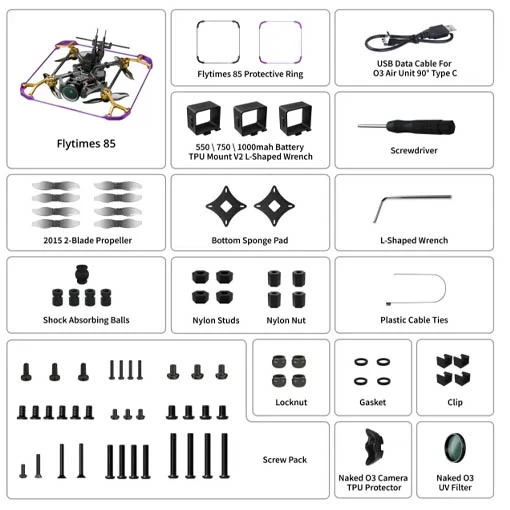 Flytimes 85

Flytimes 85 Protective Ring

USB Data Cable For O3 Air Unit 90° Type C

550 \ 750 \ 1000mah Battery TPU Mount V2 L-Shaped Wrench

Screwdriver

2015 2-Blade Propeller

Bottom Sponge Pad

L-Shaped Wrench

Shock Absorbing Balls

Nylon Studs

Nylon Nut

Plastic Cable Ties

Locknut

Gasket

Clip

Screw Pack

Naked O3 Camera TPU Protector

Naked O3 UV Filter