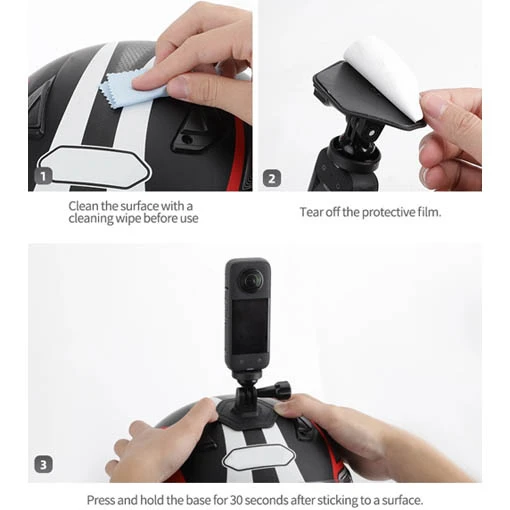 1

Clean the surface with a cleaning wipe before use

2

Tear off the protective film.

3

Press and hold the base for 30 seconds after sticking to a surface.