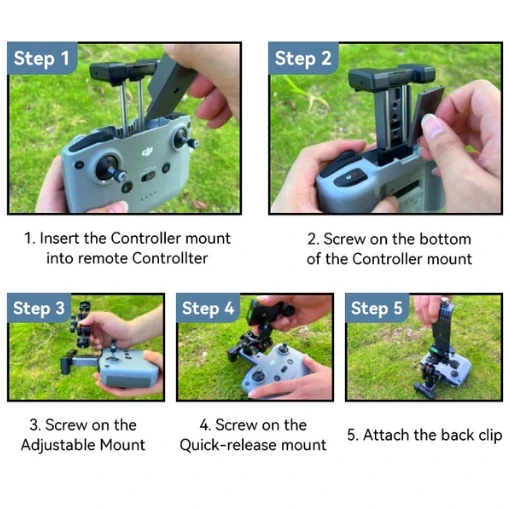 Step 1

dji

1. Insert the Controller mount into remote Controllter

Step 2

2. Screw on the bottom of the Controller mount

Step 3

3. Screw on the Adjustable Mount

Step 4

4. Screw on the Quick-release mount

Step 5

5. Attach the back clip