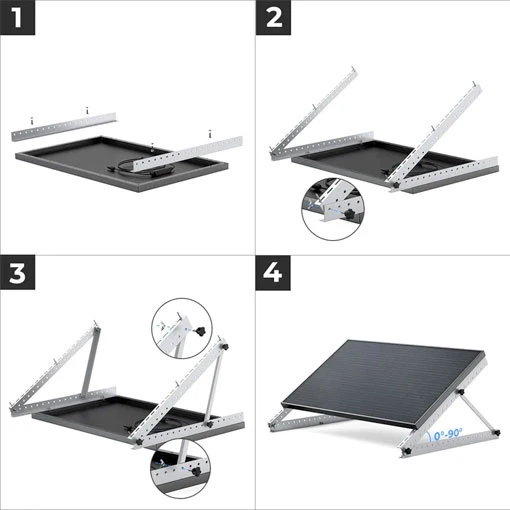 1

2

3

4

0°-90°